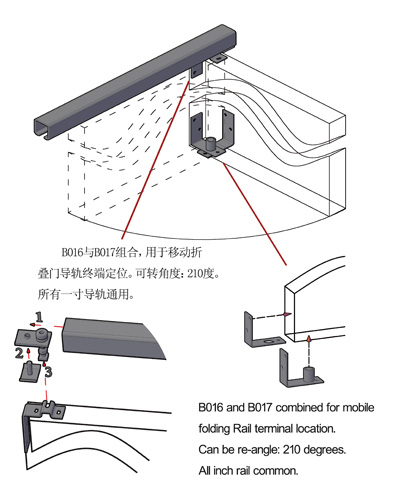 B016与B017组合，用于移动折叠门导轨终端定位。可转角度：210度。所有一寸导轨通用。

1

2

3

B016 and B017 combined for mobile folding Rail terminal location.
Can be re-angle: 210 degrees.
All inch rail common.